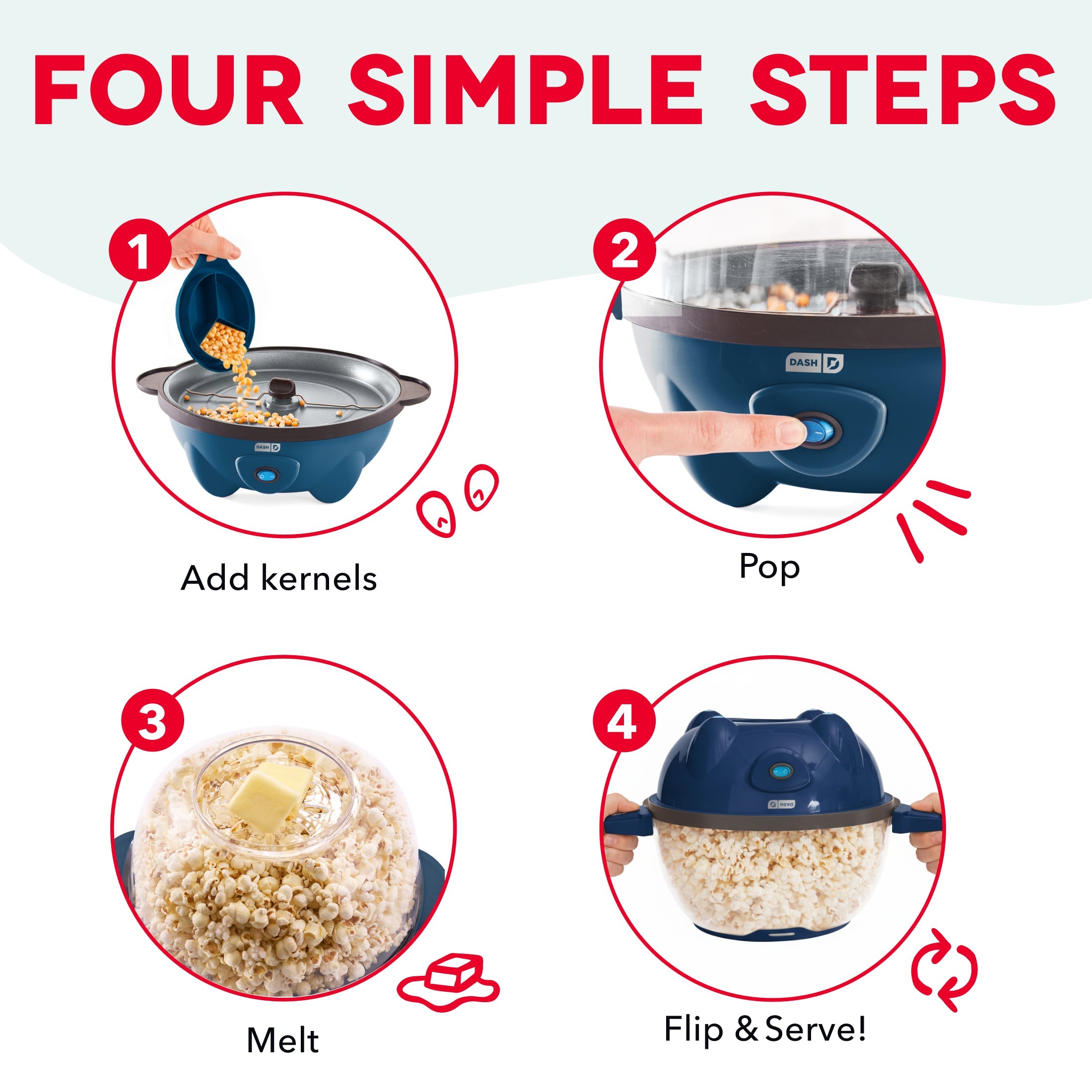 FOUR SIMPLE STEPS

1

DASH

Add kernels

2

DASH

Pop

3

Melt

4

DASH

Flip & Serve!